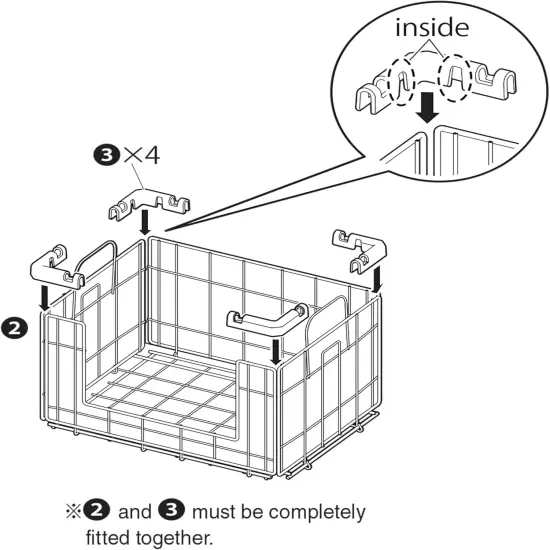 inside

❸×4

❷

※❷ and ❸ must be completely fitted together.