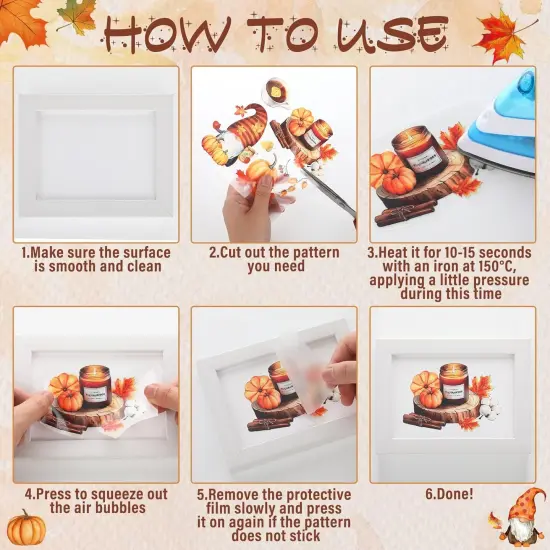 HOW TO USE

1.Make sure the surface is smooth and clean

2.Cut out the pattern you need

3.Heat it for 10-15 seconds with an iron at 150°C, applying a little pressure during this time

4.Press to squeeze out the air bubbles

5.Remove the protective film slowly and press it on again if the pattern does not stick

6.Done!