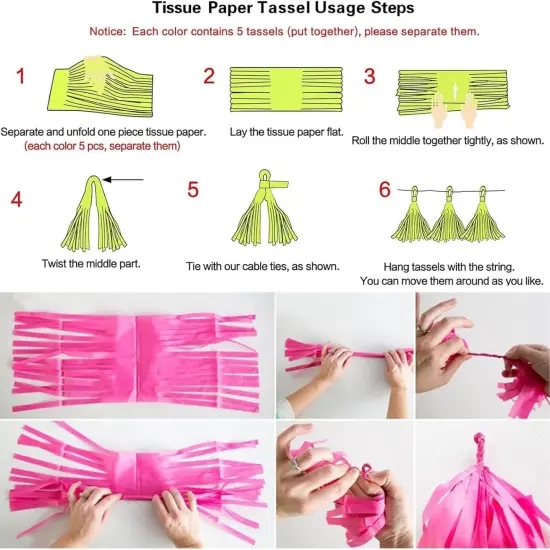 Tissue Paper Tassel Usage Steps

Notice: Each color contains 5 tassels (put together), please separate them.

1
Separate and unfold one piece tissue paper.
(each color 5 pcs, separate them)

2
Lay the tissue paper flat.

3
Roll the middle together tightly, as shown.

4
Twist the middle part.

5
Tie with our cable ties, as shown.

6
Hang tassels with the string.
You can move them around as you like.