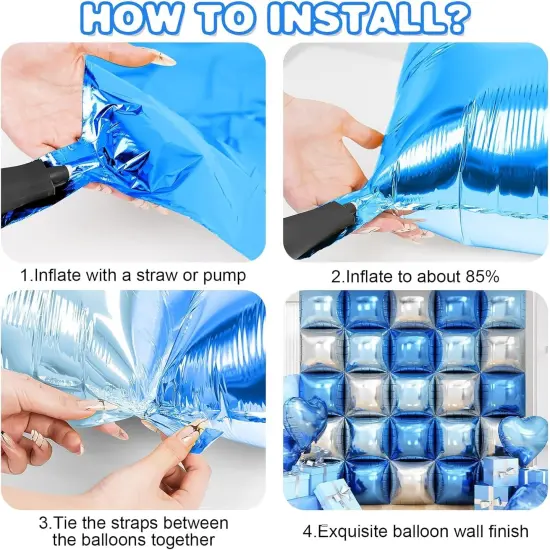 HOW TO INSTALL?

1.Inflate with a straw or pump

2.Inflate to about 85%

3.Tie the straps between the balloons together

4.Exquisite balloon wall finish