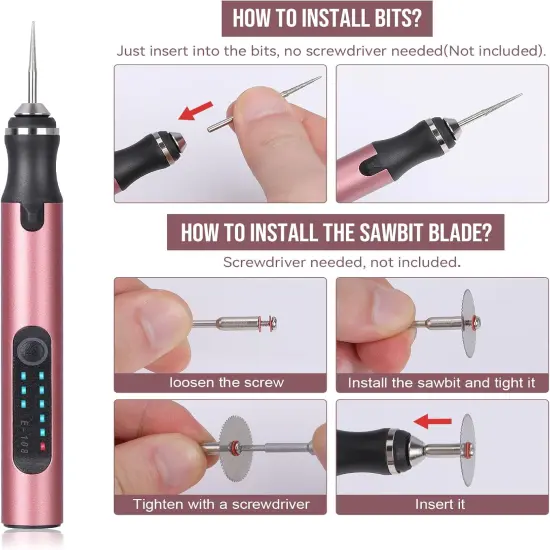 HOW TO INSTALL BITS?

Just insert into the bits, no screwdriver needed(Not included).

HOW TO INSTALL THE SAWBIT BLADE?

Screwdriver needed, not included.

loosen the screw

Install the sawbit and tight it

Tighten with a screwdriver

Insert it

E-108