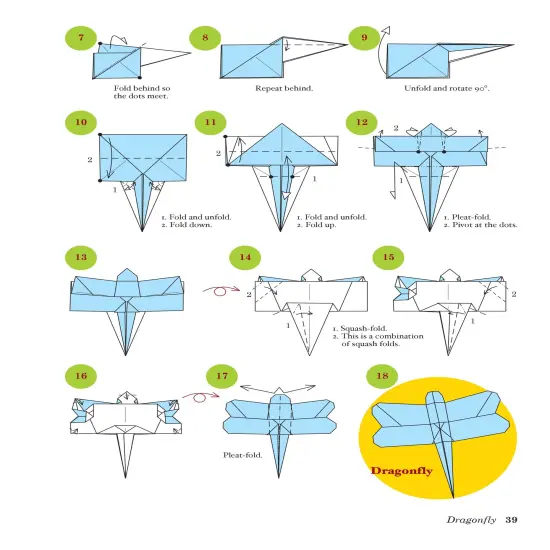 7

Fold behind so the dots meet.

8

Repeat behind.

9

Unfold and rotate 90°.

10

2

1

1. Fold and unfold.
2. Fold down.

11

2

1

1. Fold and unfold.
2. Fold up.

12

2

1

1. Pleat-fold.
2. Pivot at the dots.

13

14

2

1

1. Squash-fold.
2. This is a combination of squash folds.

15

2

1

16

17

Pleat-fold.

18

Dragonfly

Dragonfly 39