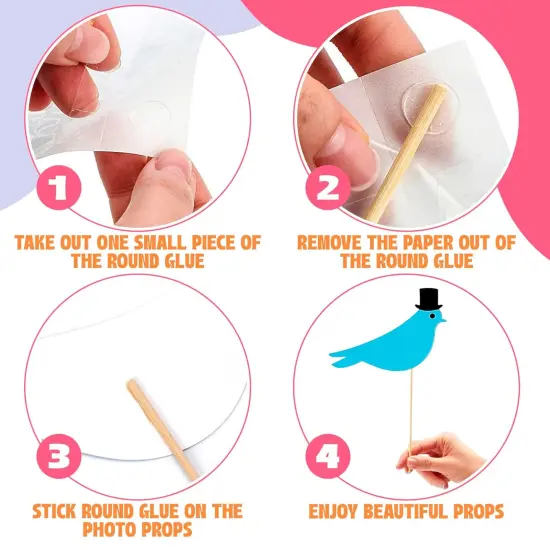 1

TAKE OUT ONE SMALL PIECE OF THE ROUND GLUE

2

REMOVE THE PAPER OUT OF THE ROUND GLUE

3

STICK ROUND GLUE ON THE PHOTO PROPS

4

ENJOY BEAUTIFUL PROPS