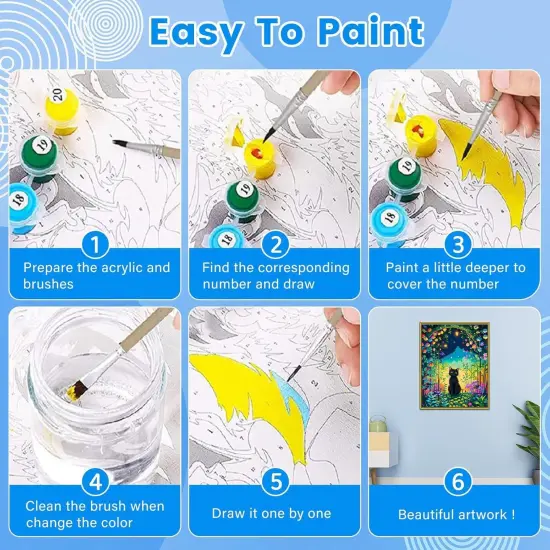 Easy To Paint

20
19
18
1
Prepare the acrylic and brushes

19
18
2
Find the corresponding number and draw

19
18
3
Paint a little deeper to cover the number

4
Clean the brush when change the color

5
Draw it one by one

6
Beautiful artwork !