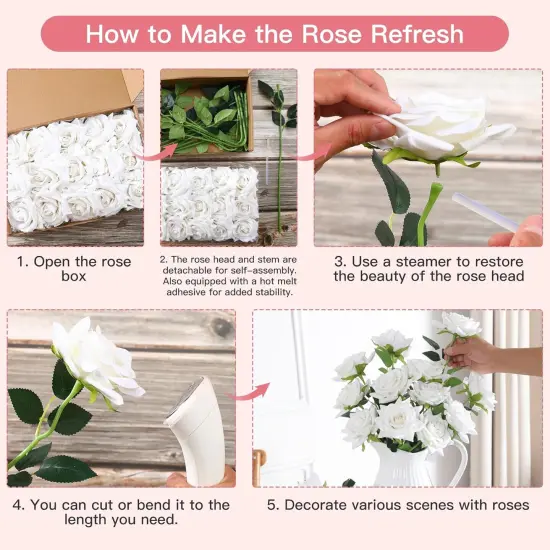 How to Make the Rose Refresh

1. Open the rose box

2. The rose head and stem are detachable for self-assembly. Also equipped with a hot melt adhesive for added stability.

3. Use a steamer to restore the beauty of the rose head

4. You can cut or bend it to the length you need.

5. Decorate various scenes with roses