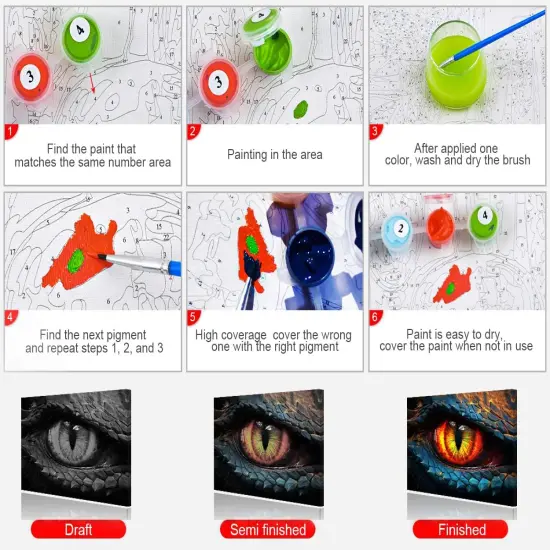 1
Find the paint that matches the same number area

2
Painting in the area

3
After applied one color, wash and dry the brush

4
Find the next pigment and repeat steps 1, 2, and 3

5
High coverage cover the wrong one with the right pigment

6
Paint is easy to dry, cover the paint when not in use

Draft

Semi finished

Finished