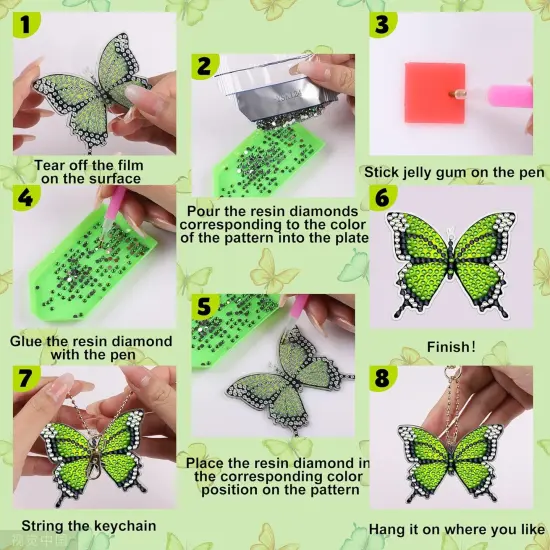 1
Tear off the film on the surface

2
Pour the resin diamonds corresponding to the color of the pattern into the plate

3
Stick jelly gum on the pen

4
Glue the resin diamond with the pen

5
Place the resin diamond in the corresponding color position on the pattern

6
Finish!

7
String the keychain

8
Hang it on where you like

视觉中国