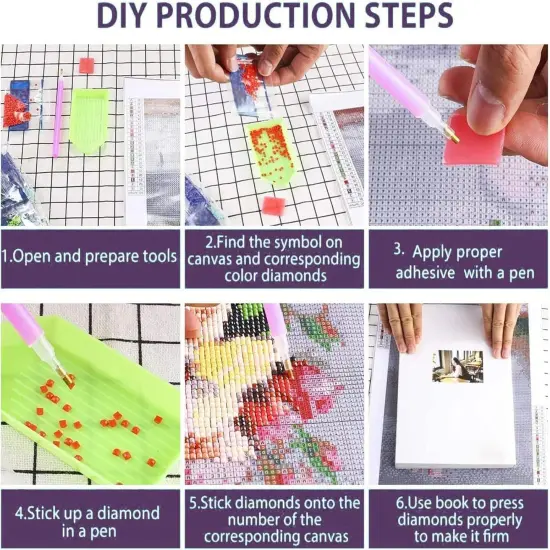 DIY PRODUCTION STEPS

1.Open and prepare tools

2.Find the symbol on canvas and corresponding color diamonds

3. Apply proper adhesive with a pen

4.Stick up a diamond in a pen

5.Stick diamonds onto the number of the corresponding canvas

6.Use book to press diamonds properly to make it firm