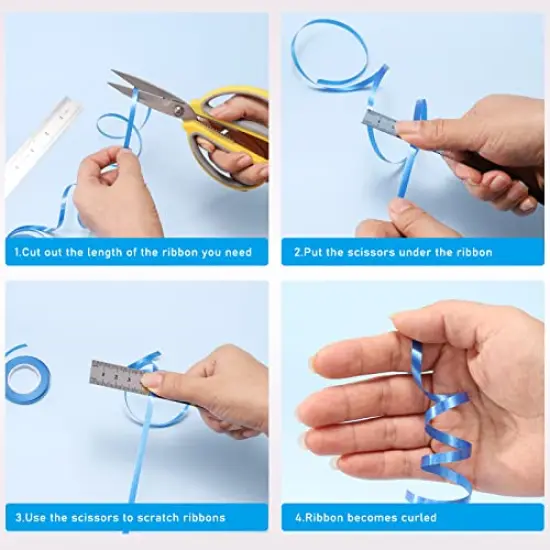 1.Cut out the length of the ribbon you need

2.Put the scissors under the ribbon

3.Use the scissors to scratch ribbons

4.Ribbon becomes curled