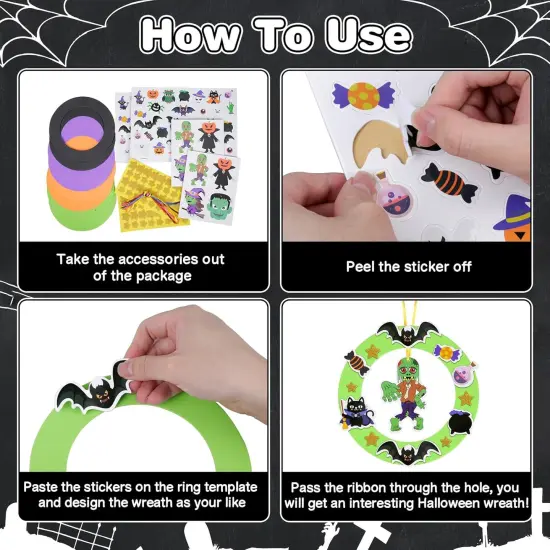 How To Use

Take the accessories out of the package

Peel the sticker off

Paste the stickers on the ring template and design the wreath as your like

Pass the ribbon through the hole, you will get an interesting Halloween wreath!