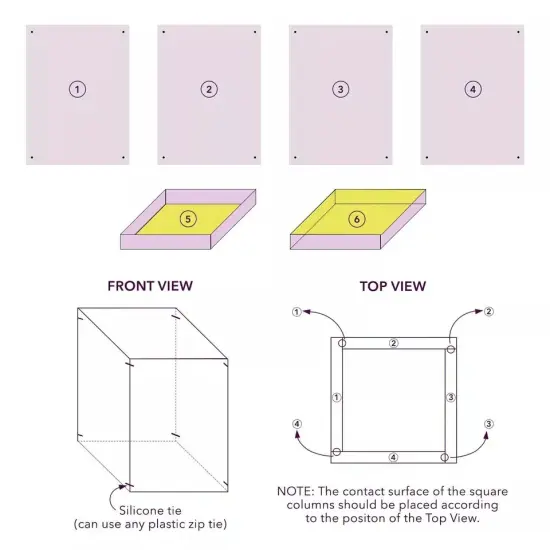 ①
②
③
④
⑤
⑥

FRONT VIEW

Silicone tie
(can use any plastic zip tie)

TOP VIEW

①
②
②
①
③
④
③
④

NOTE: The contact surface of the square columns should be placed according to the positon of the Top View.