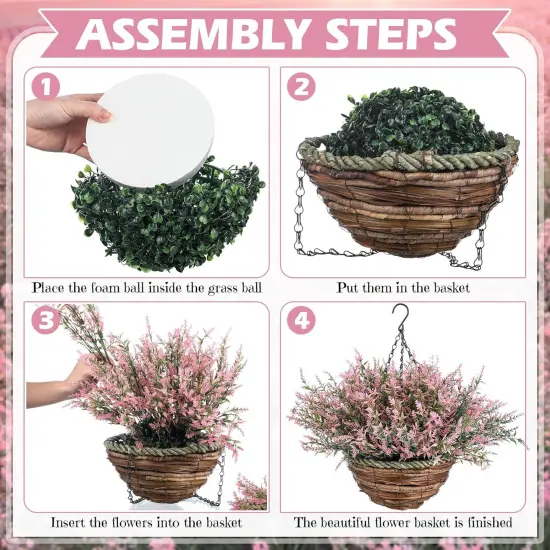 ASSEMBLY STEPS

1

Place the foam ball inside the grass ball

2

Put them in the basket

3

Insert the flowers into the basket

4

The beautiful flower basket is finished