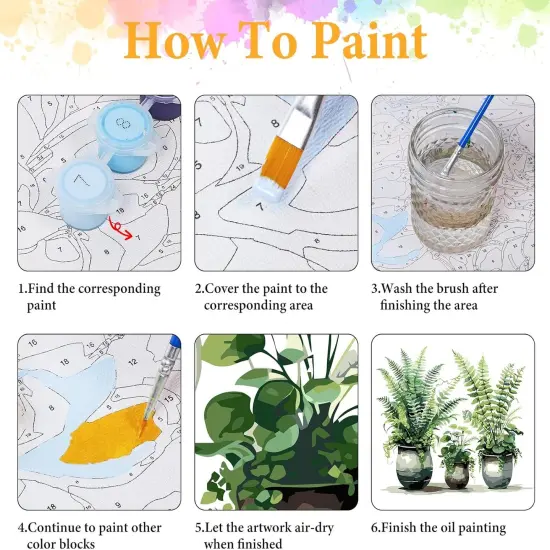 How To Paint

1.Find the corresponding paint

2.Cover the paint to the corresponding area

3.Wash the brush after finishing the area

4.Continue to paint other color blocks

5.Let the artwork air-dry when finished

6.Finish the oil painting