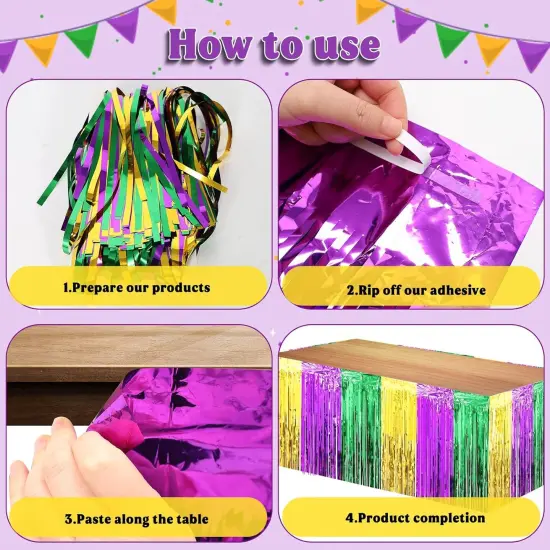 How to use

1.Prepare our products

2.Rip off our adhesive

3.Paste along the table

4.Product completion