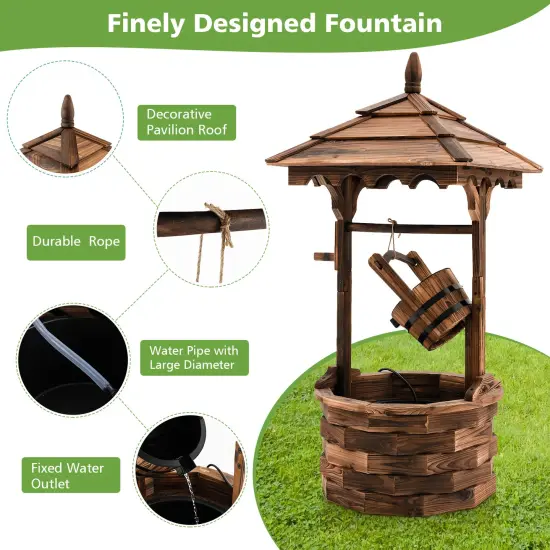 Finely Designed Fountain

Decorative Pavilion Roof

Durable Rope

Water Pipe with Large Diameter

Fixed Water Outlet