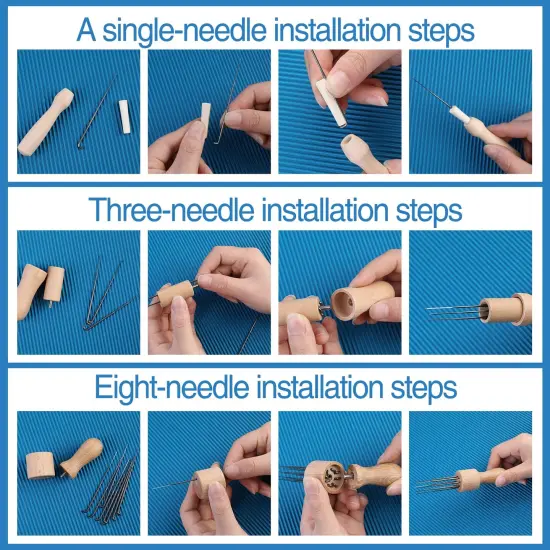 A single-needle installation steps

Three-needle installation steps

Eight-needle installation steps