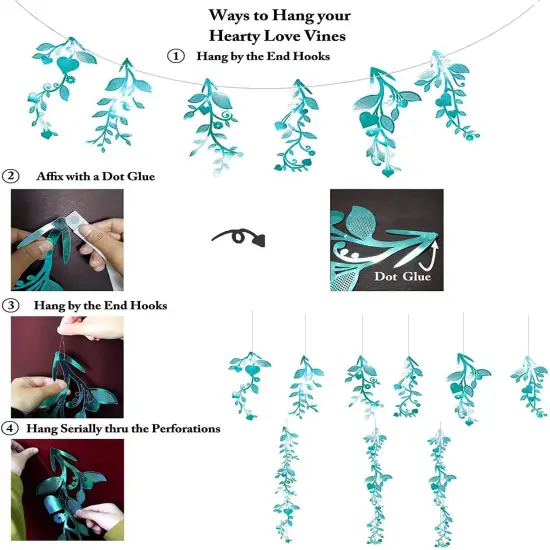 Ways to Hang your Hearty Love Vines

① Hang by the End Hooks

② Affix with a Dot Glue

Dot Glue

③ Hang by the End Hooks

④ Hang Serially thru the Perforations