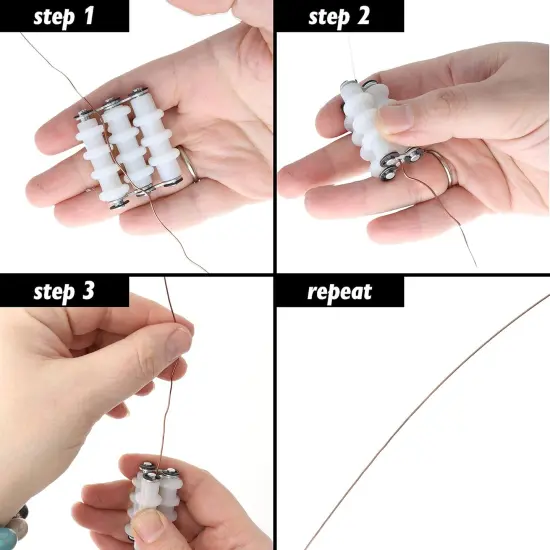 step 1

step 2

step 3

repeat