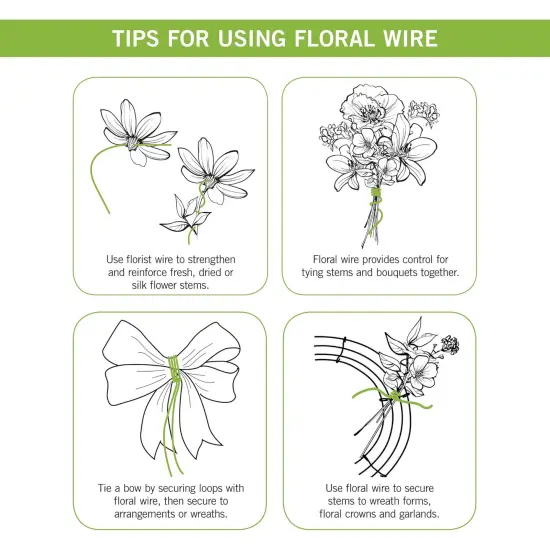 TIPS FOR USING FLORAL WIRE

Use florist wire to strengthen and reinforce fresh, dried or silk flower stems.

Floral wire provides control for tying stems and bouquets together.

Tie a bow by securing loops with floral wire, then secure to arrangements or wreaths.

Use floral wire to secure stems to wreath forms, floral crowns and garlands.