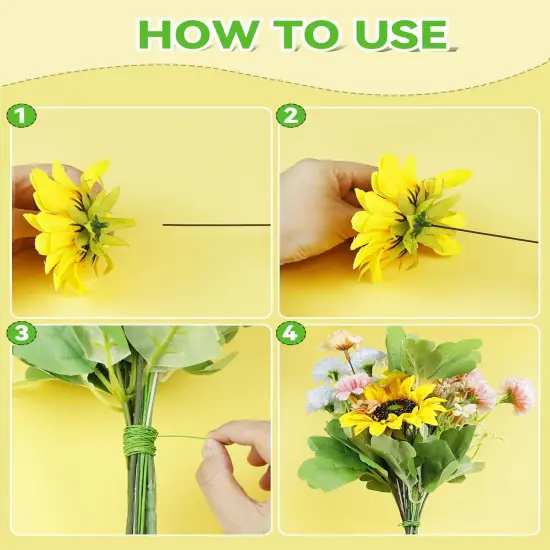 HOW TO USE

1

2

3

4