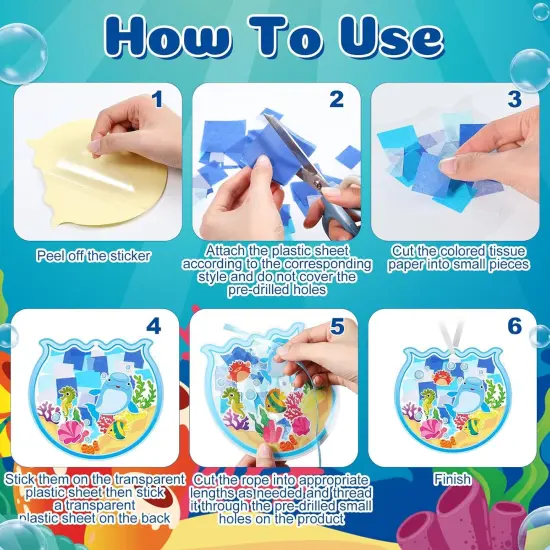 How To Use

1

Peel off the sticker

2

Attach the plastic sheet according to the corresponding style and do not cover the pre-drilled holes

3

Cut the colored tissue paper into small pieces

4

Stick them on the transparent plastic sheet then stick a transparent plastic sheet on the back

5

Cut the rope into appropriate lengths as needed and thread it through the pre-drilled small holes on the product

6

Finish