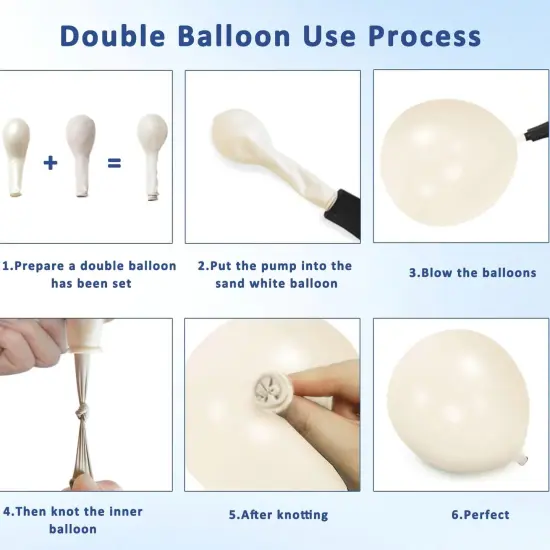 Double Balloon Use Process

+ =

1.Prepare a double balloon has been set

2.Put the pump into the sand white balloon

3.Blow the balloons

4.Then knot the inner balloon

5.After knotting

6.Perfect