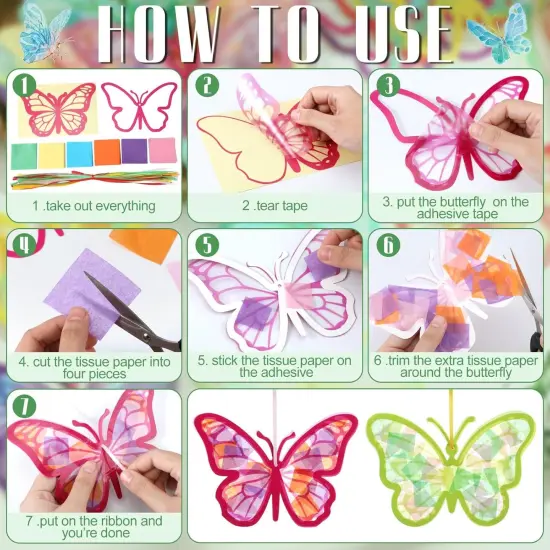 HOW TO USE

1

1 .take out everything

2

2 .tear tape

3

3. put the butterfly on the adhesive tape

4

4. cut the tissue paper into four pieces

5

5. stick the tissue paper on the adhesive

6

6 .trim the extra tissue paper around the butterfly

7

7 .put on the ribbon and you're done