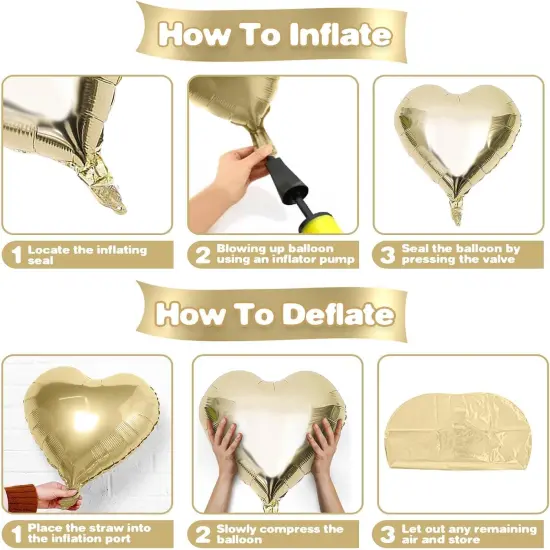 How To Inflate

1 Locate the inflating seal

2 Blowing up balloon using an inflator pump

3 Seal the balloon by pressing the valve

How To Deflate

1 Place the straw into the inflation port

2 Slowly compress the balloon

3 Let out any remaining air and store