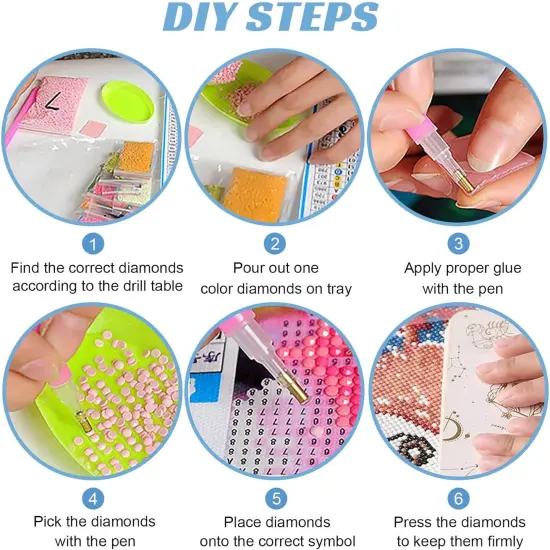 DIY STEPS

1
Find the correct diamonds according to the drill table

2
Pour out one color diamonds on tray

3
Apply proper glue with the pen

4
Pick the diamonds with the pen

5
Place diamonds onto the correct symbol

6
Press the diamonds to keep them firmly