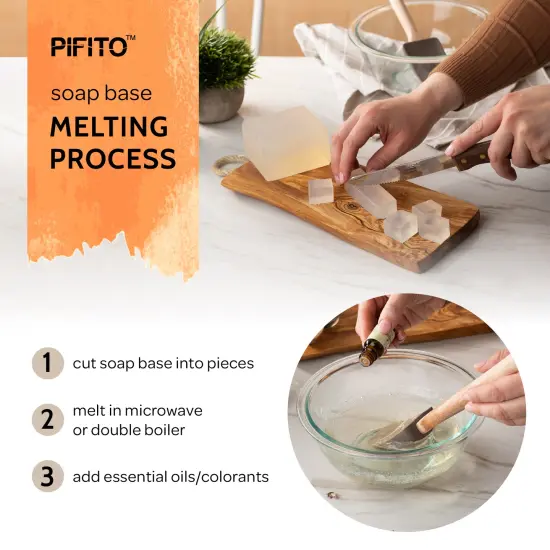 PIFITO™

soap base

MELTING PROCESS

1 cut soap base into pieces

2 melt in microwave or double boiler

3 add essential oils/colorants