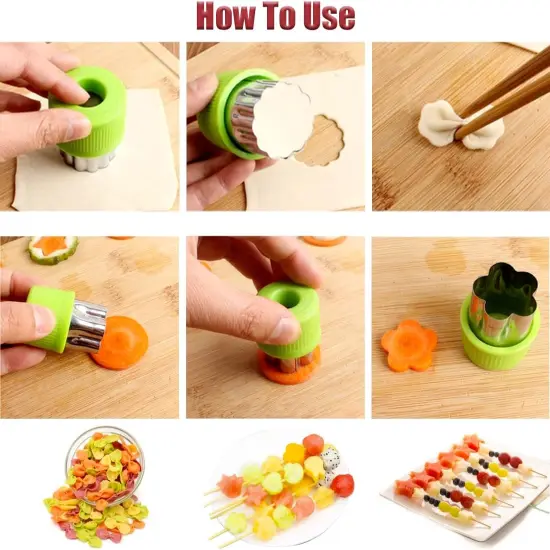 How To Use