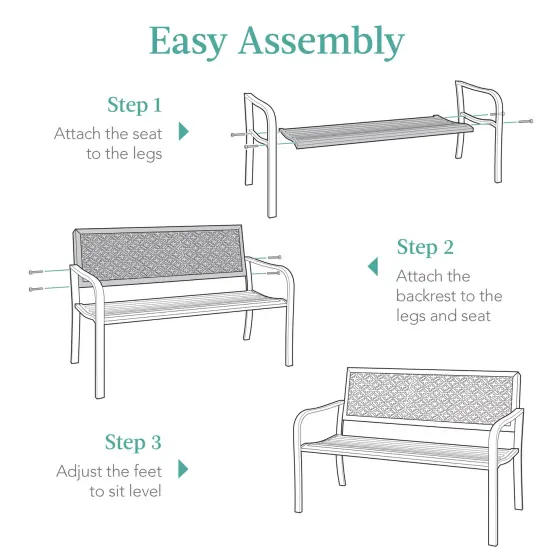 Easy Assembly

Step 1
Attach the seat to the legs

Step 2
Attach the backrest to the legs and seat

Step 3
Adjust the feet to sit level