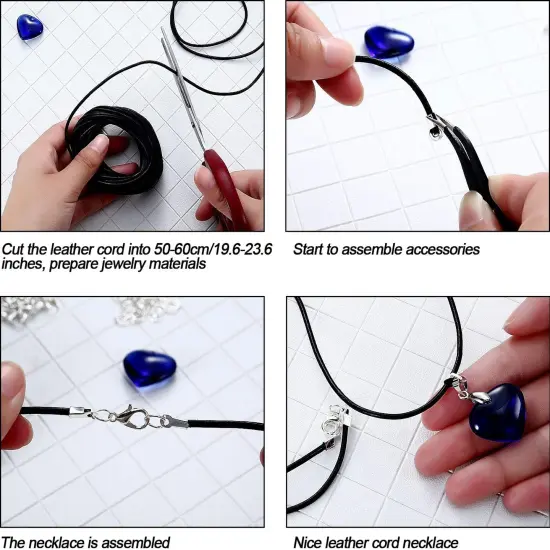 Cut the leather cord into 50-60cm/19.6-23.6 inches, prepare jewelry materials

Start to assemble accessories

The necklace is assembled

Nice leather cord necklace