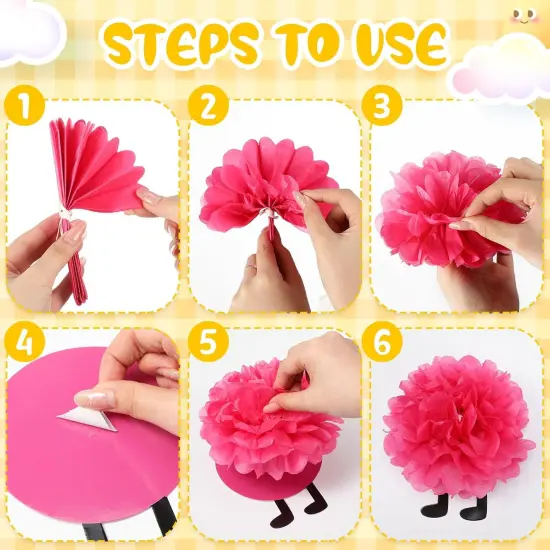 STEPS TO USE

1

2

3

4

5

6