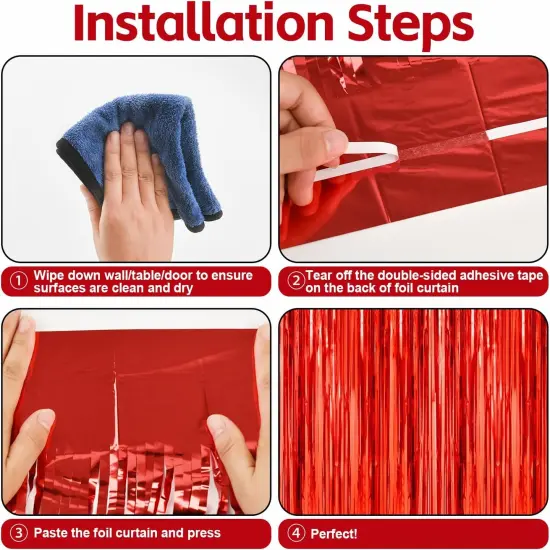 Installation Steps

① Wipe down wall/table/door to ensure surfaces are clean and dry

② Tear off the double-sided adhesive tape on the back of foil curtain

③ Paste the foil curtain and press

④ Perfect!