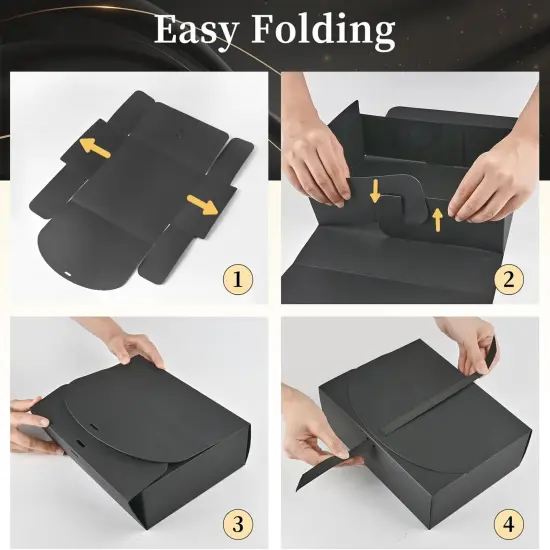 Easy Folding

1

2

3

4