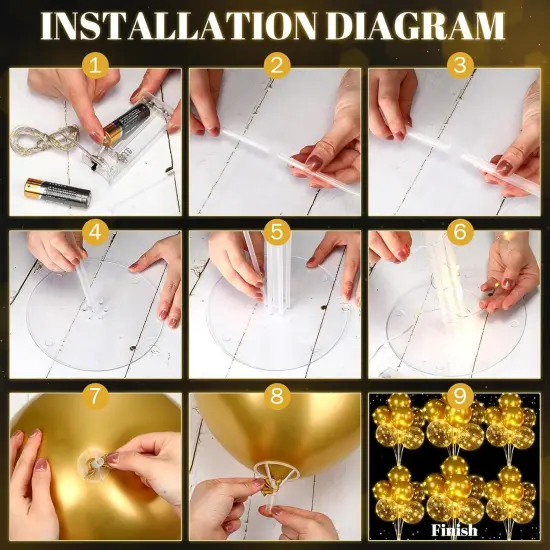 INSTALLATION DIAGRAM

1

2

3

4

5

6

7

8

9

Finish