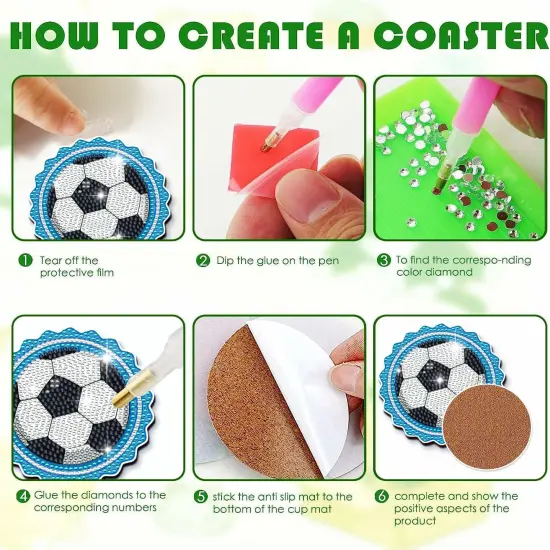 HOW TO CREATE A COASTER

1 Tear off the protective film

2 Dip the glue on the pen

3 To find the correspo-nding color diamond

4 Glue the diamonds to the corresponding numbers

5 stick the anti slip mat to the bottom of the cup mat

6 complete and show the positive aspects of the product