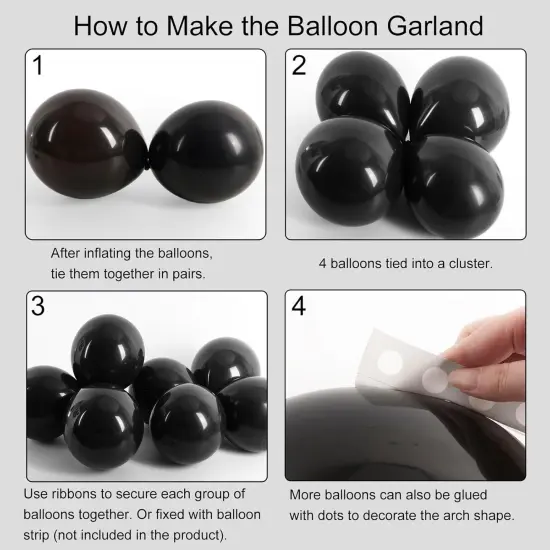 How to Make the Balloon Garland

1

After inflating the balloons, tie them together in pairs.

2

4 balloons tied into a cluster.

3

Use ribbons to secure each group of balloons together. Or fixed with balloon strip (not included in the product).

4

More balloons can also be glued with dots to decorate the arch shape.