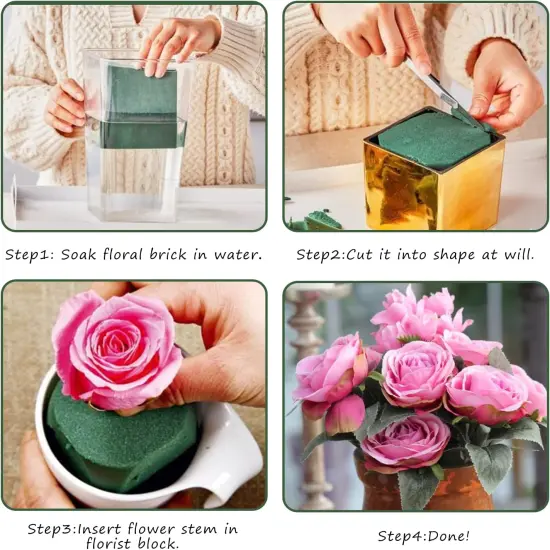 Step1: Soak floral brick in water.

Step2:Cut it into shape at will.

Step3:Insert flower stem in florist block.

Step4:Done!