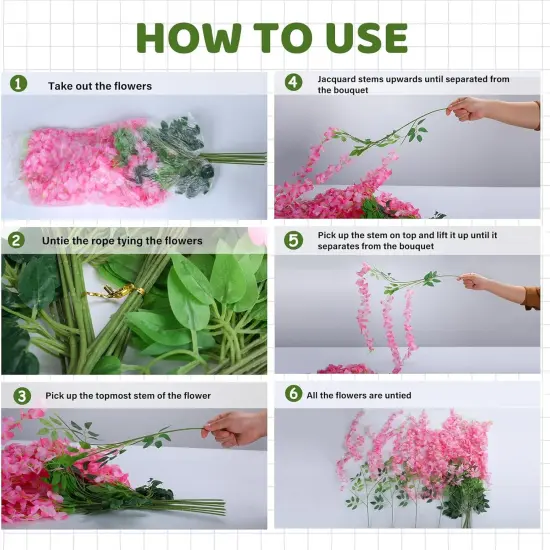 HOW TO USE

1 Take out the flowers

2 Untie the rope tying the flowers

3 Pick up the topmost stem of the flower

4 Jacquard stems upwards until separated from the bouquet

5 Pick up the stem on top and lift it up until it separates from the bouquet

6 All the flowers are untied