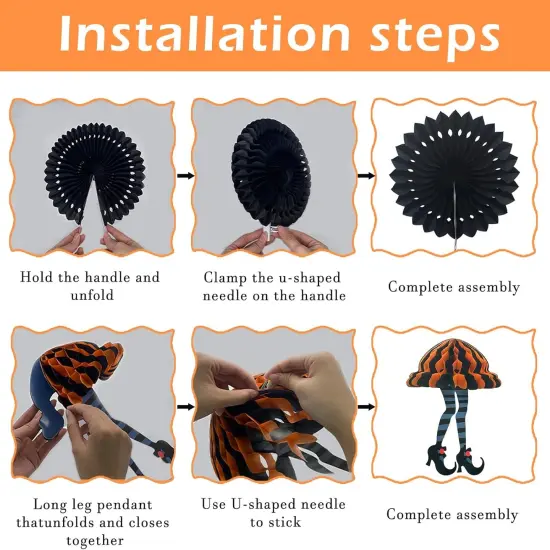 Installation steps

Hold the handle and unfold

Clamp the u-shaped needle on the handle

Complete assembly

Long leg pendant thatunfolds and closes together

Use U-shaped needle to stick

Complete assembly