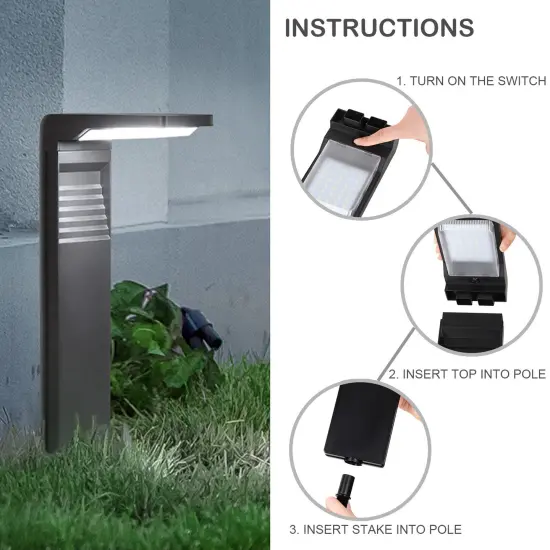 INSTRUCTIONS

1. TURN ON THE SWITCH

2. INSERT TOP INTO POLE

3. INSERT STAKE INTO POLE