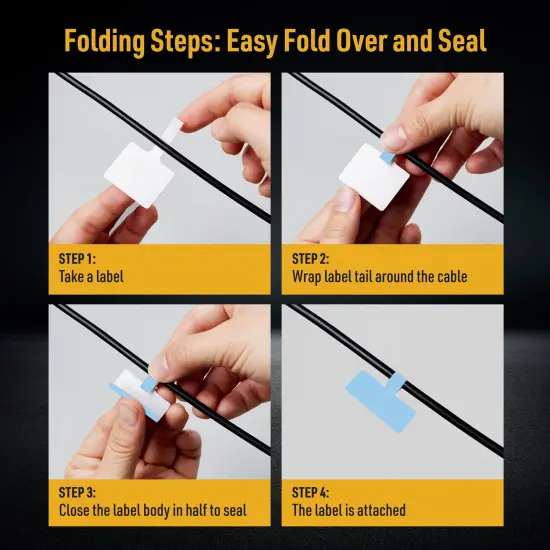 Folding Steps: Easy Fold Over and Seal

STEP 1:
Take a label

STEP 2:
Wrap label tail around the cable

STEP 3:
Close the label body in half to seal

STEP 4:
The label is attached