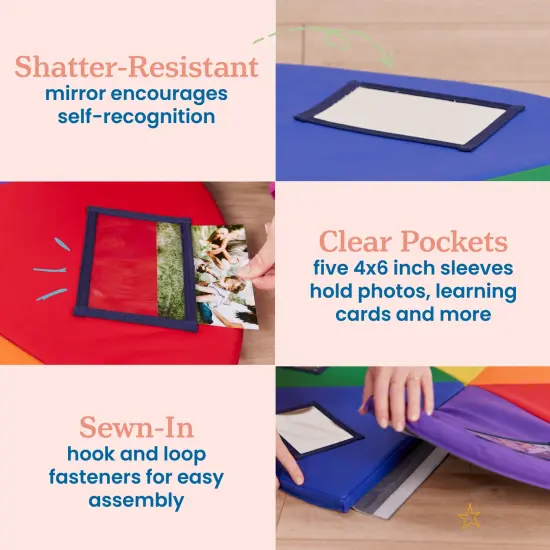 Shatter-Resistant
mirror encourages self-recognition

Clear Pockets
five 4x6 inch sleeves hold photos, learning cards and more

Sewn-In
hook and loop fasteners for easy assembly