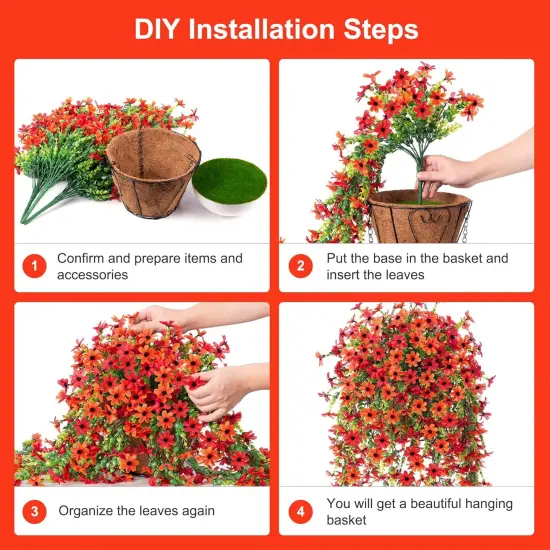 DIY Installation Steps

1 Confirm and prepare items and accessories

2 Put the base in the basket and insert the leaves

3 Organize the leaves again

4 You will get a beautiful hanging basket