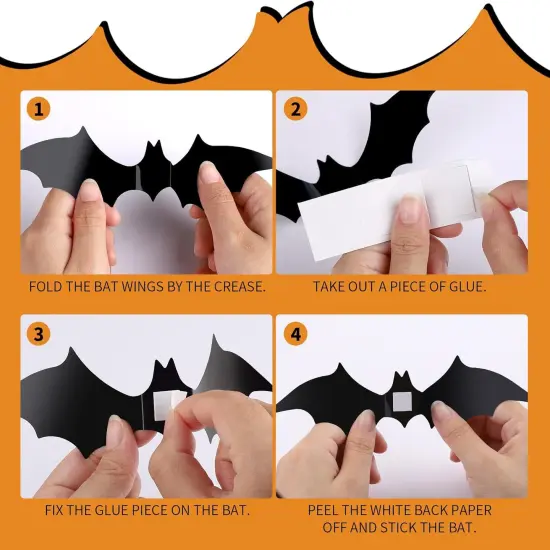 1
FOLD THE BAT WINGS BY THE CREASE.

2
TAKE OUT A PIECE OF GLUE.

3
FIX THE GLUE PIECE ON THE BAT.

4
PEEL THE WHITE BACK PAPER OFF AND STICK THE BAT.