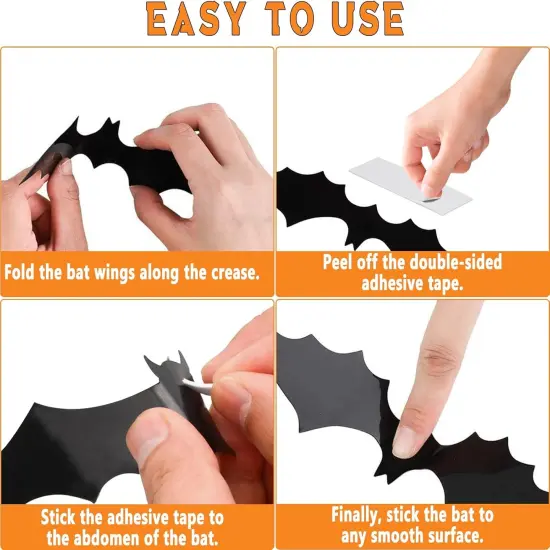 EASY TO USE

Fold the bat wings along the crease.

Peel off the double-sided adhesive tape.

Stick the adhesive tape to the abdomen of the bat.

Finally, stick the bat to any smooth surface.