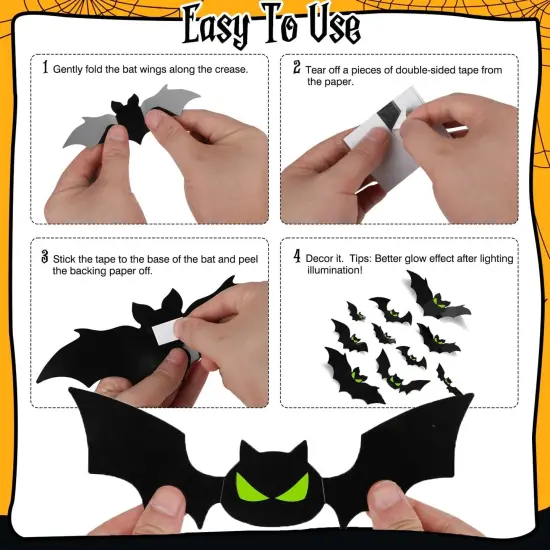 Easy To Use

1 Gently fold the bat wings along the crease.

2 Tear off a pieces of double-sided tape from the paper.

3 Stick the tape to the base of the bat and peel the backing paper off.

4 Decor it. Tips: Better glow effect after lighting illumination!