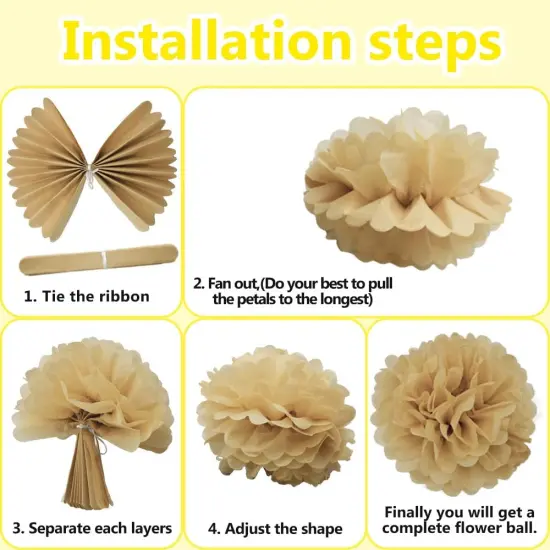 Installation steps

1. Tie the ribbon

2. Fan out,(Do your best to pull the petals to the longest)

3. Separate each layers

4. Adjust the shape

Finally you will get a complete flower ball.